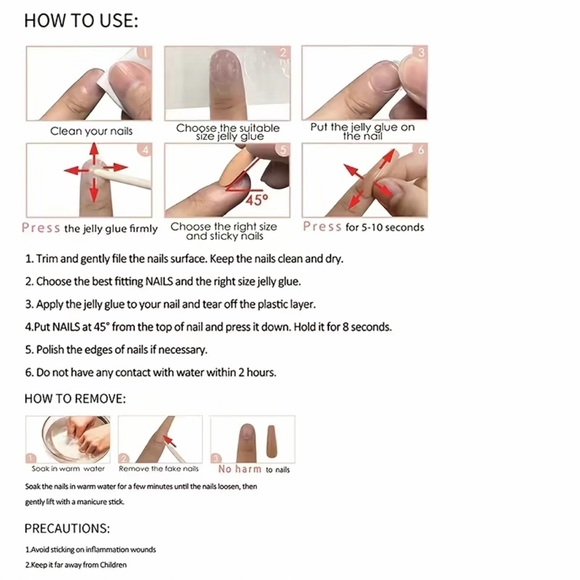 HOW TO USE:

1
Clean your nails

2
Choose the suitable size jelly glue

3
Put the jelly glue on the nail

4
Press the jelly glue firmly

5
45°
Choose the right size and sticky nails

6
Press for 5-10 seconds

1. Trim and gently file the nails surface. Keep the nails clean and dry.

2. Choose the best fitting NAILS and the right size jelly glue.

3. Apply the jelly glue to your nail and tear off the plastic layer.

4.Put NAILS at 45° from the top of nail and press it down. Hold it for 8 seconds.

5. Polish the edges of nails if necessary.

6. Do not have any contact with water within 2 hours.

HOW TO REMOVE:

1
Soak in warm water

2
Remove the fake nails

3
No harm to nails

Soak the nails in warm water for a few minutes until the nails loosen, then gently lift with a manicure stick.

PRECAUTIONS:

1.Avoid sticking on inflammation wounds

2.Keep it far away from Children